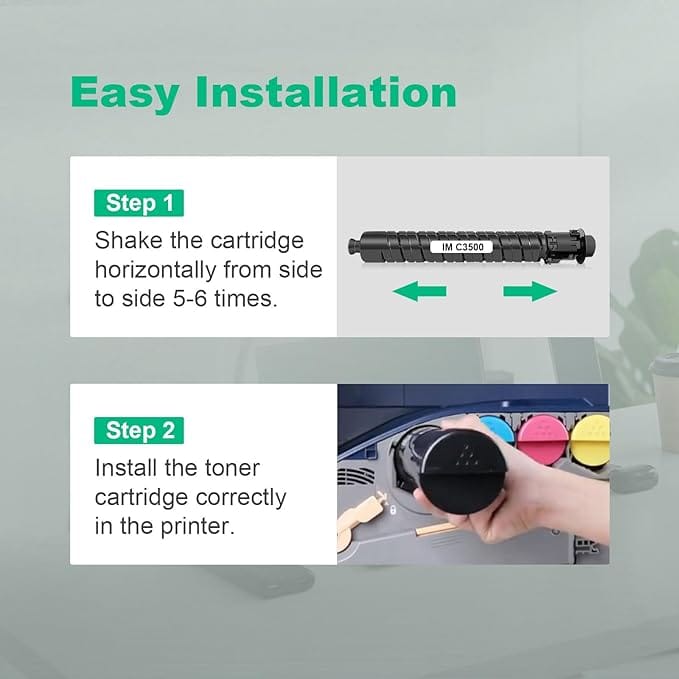 Easy Installation

Step 1
Shake the cartridge horizontally from side to side 5-6 times.

IM C3500

Step 2
Install the toner cartridge correctly in the printer.