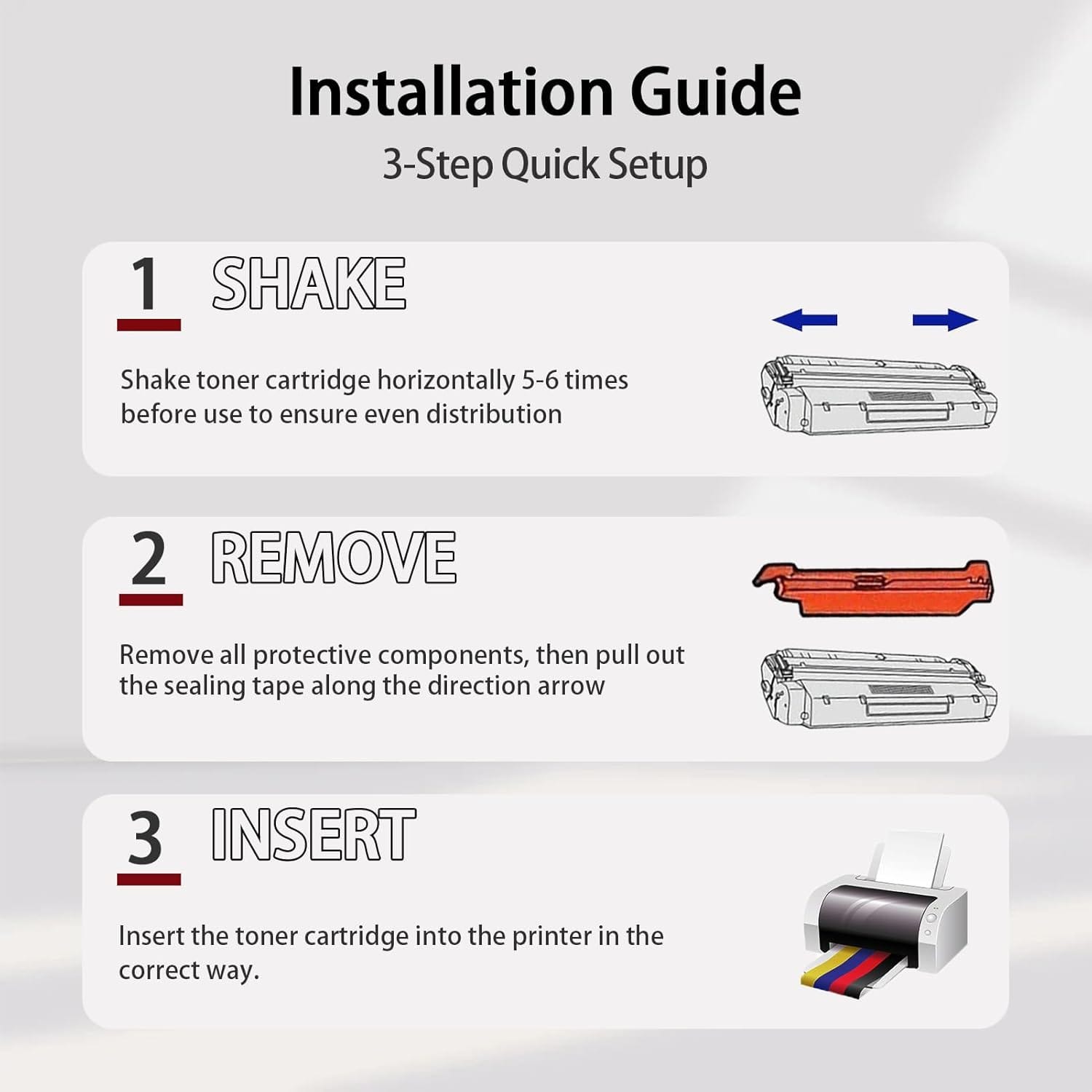 Installation Guide

3-Step Quick Setup

1 SHAKE

Shake toner cartridge horizontally 5-6 times before use to ensure even distribution

2 REMOVE

Remove all protective components, then pull out the sealing tape along the direction arrow

3 INSERT

Insert the toner cartridge into the printer in the correct way.