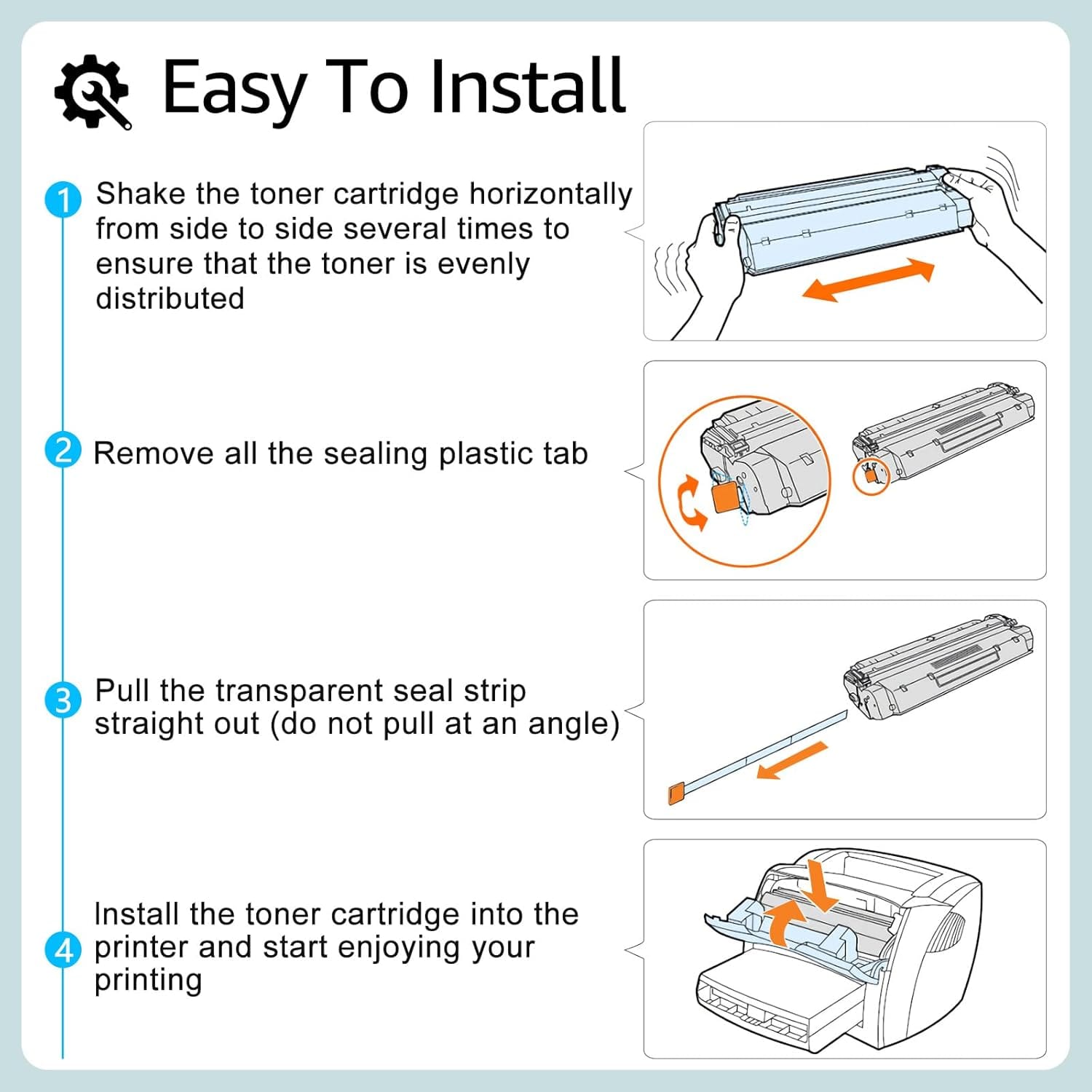 Easy To Install

1 Shake the toner cartridge horizontally from side to side several times to ensure that the toner is evenly distributed

2 Remove all the sealing plastic tab

3 Pull the transparent seal strip straight out (do not pull at an angle)

4 Install the toner cartridge into the printer and start enjoying your printing