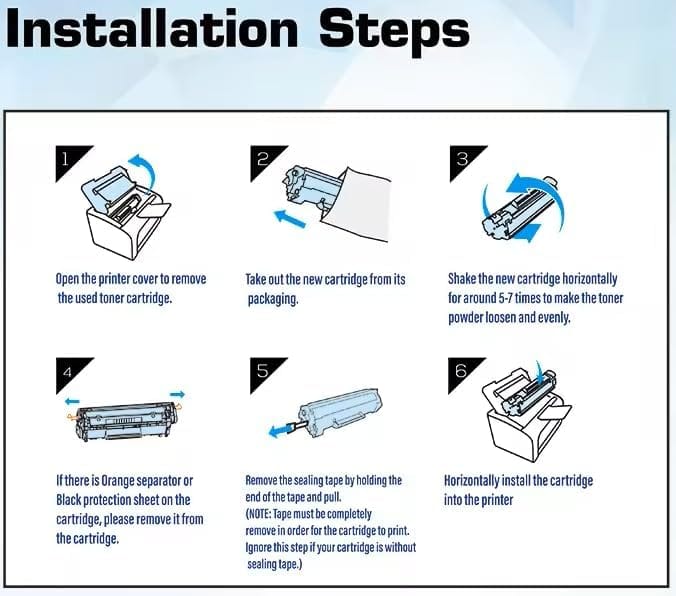 Installation Steps

1

Open the printer cover to remove the used toner cartridge.

2

Take out the new cartridge from its packaging.

3

Shake the new cartridge horizontally for around 5-7 times to make the toner powder loosen and evenly.

4

If there is Orange separator or Black protection sheet on the cartridge, please remove it from the cartridge.

5

Remove the sealing tape by holding the end of the tape and pull.
(NOTE: Tape must be completely remove in order for the cartridge to print. Ignore this step if your cartridge is without sealing tape.)

6

Horizontally install the cartridge into the printer